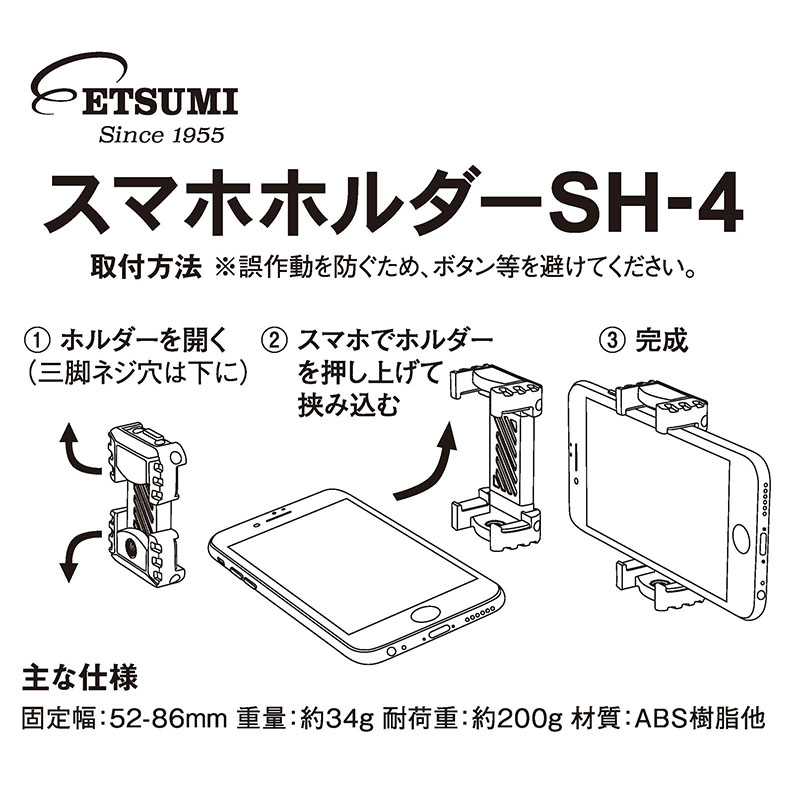 ETSUMI
Since 1955

スマホホルダーSH-4

取付方法 ※誤作動を防ぐため、ボタン等を避けてください。

① ホルダーを開く
(三脚ネジ穴は下に)

② スマホでホルダーを押し上げて挟み込む

③ 完成

主な仕様
固定幅:52-86mm 重量:約34g 耐荷重:約200g 材質:ABS樹脂他